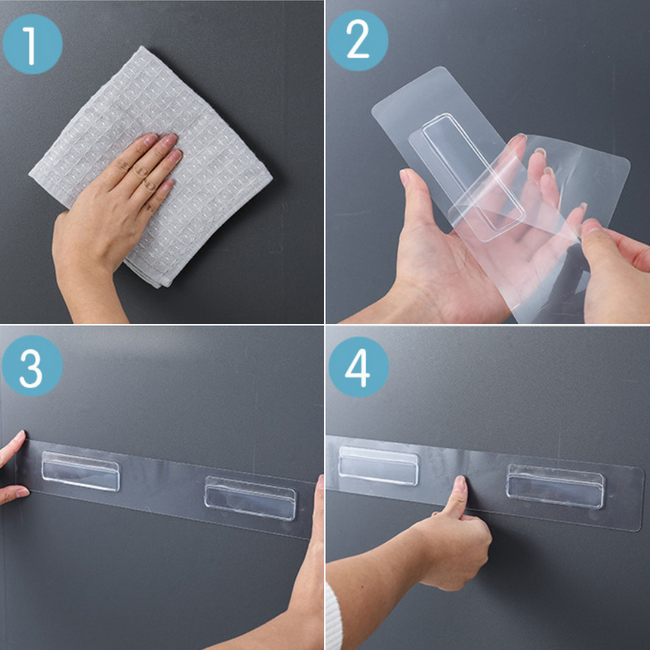 1

2

3

4