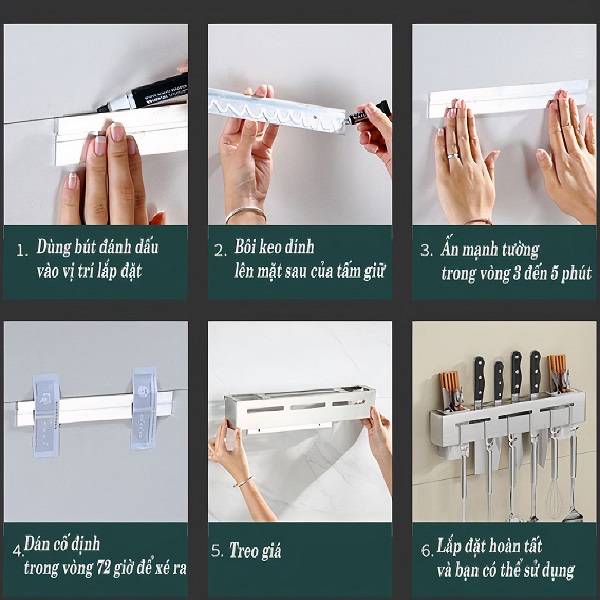 1. Dùng bút đánh dấu vào vị trí lắp đặt

2. Bôi keo dính lên mặt sau của tấm giữ

3. Ấn mạnh tường trong vòng 3 đến 5 phút

4. Dán cố định trong vòng 72 giờ để xé ra

5. Treo giá

6. Lắp đặt hoàn tất và bạn có thể sử dụng